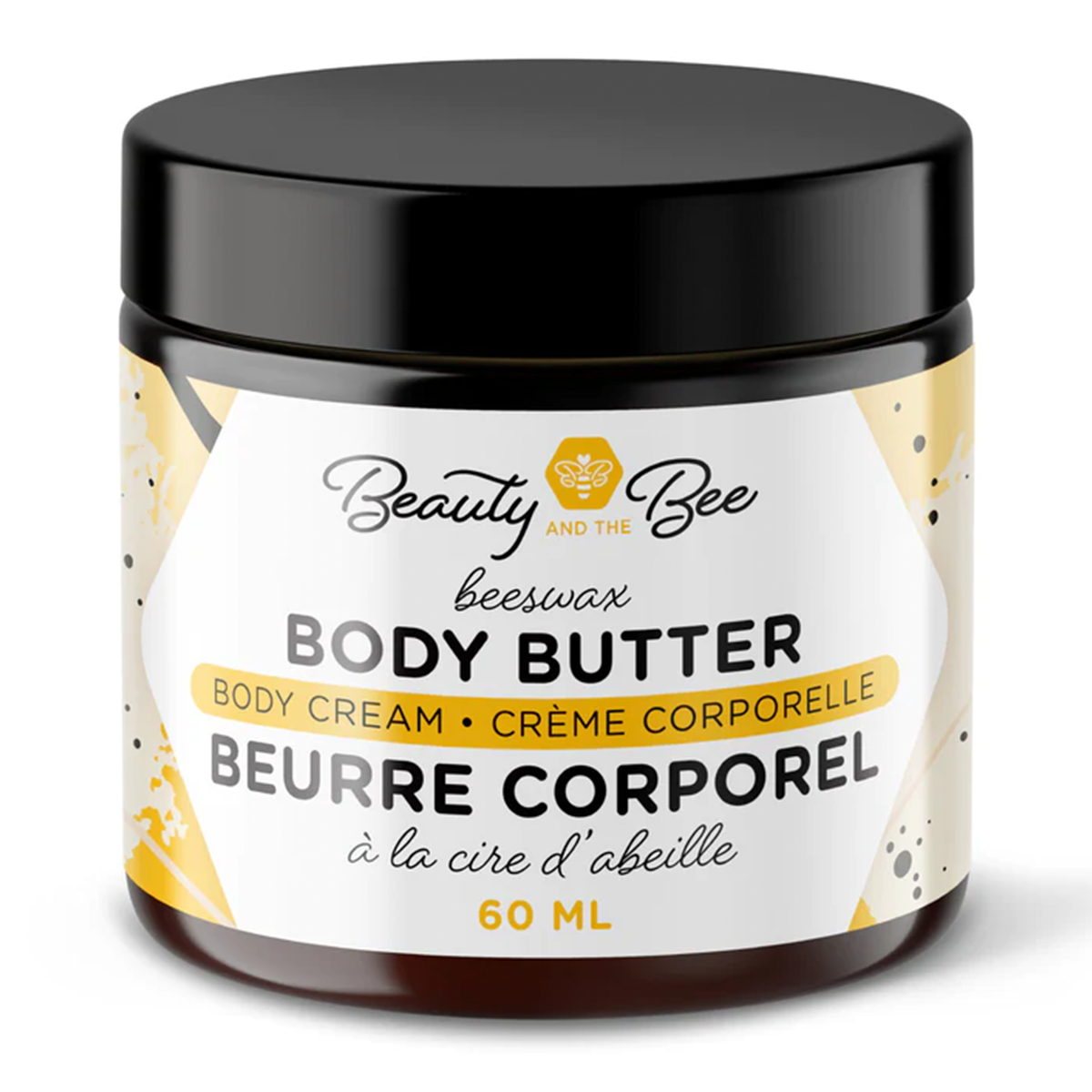 Beauty AND THE Bee

beeswax
BODY BUTTER
BODY CREAM • CRÈME CORPORELLE
BEURRE CORPOREL
à la cire d'abeille
60 ML