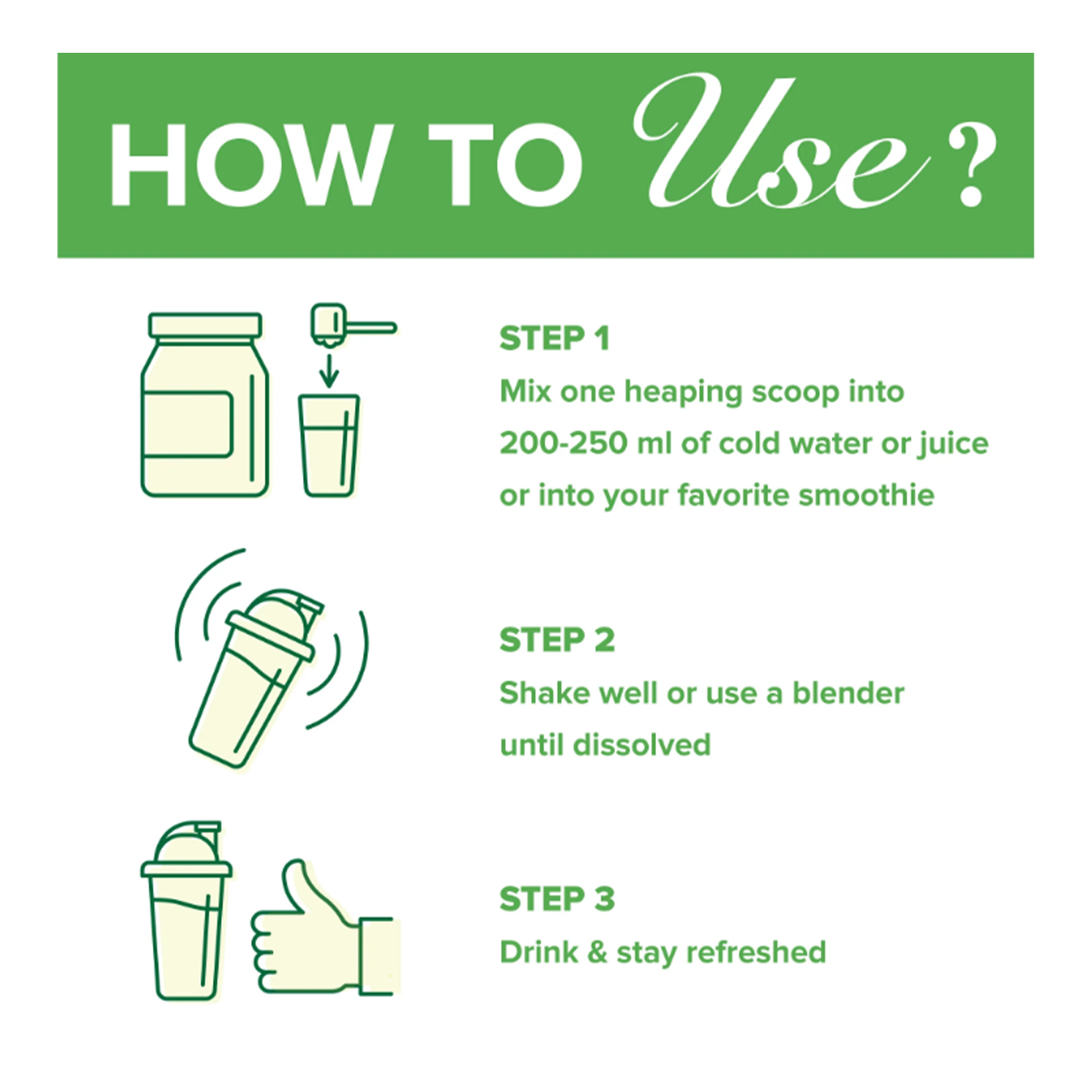 HOW TO Use?

STEP 1
Mix one heaping scoop into 200-250 ml of cold water or juice or into your favorite smoothie

STEP 2
Shake well or use a blender until dissolved

STEP 3
Drink & stay refreshed