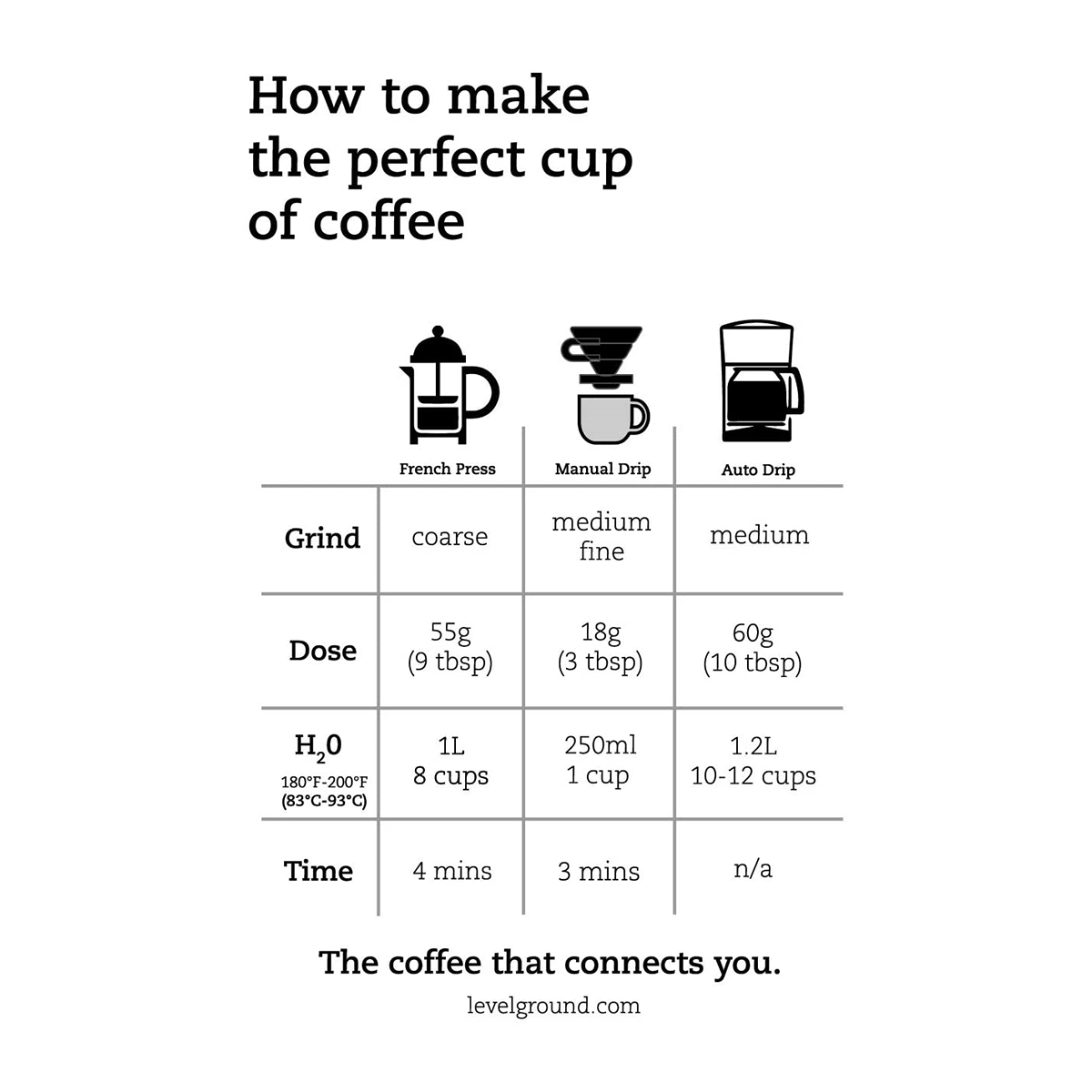 How to make the perfect cup of coffee

| | French Press | Manual Drip | Auto Drip |
|---|---|---|---|
| Grind | coarse | medium fine | medium |
| Dose | 55g (9 tbsp) | 18g (3 tbsp) | 60g (10 tbsp) |
| $H_20$ 180°F-200°F (83°C-93°C) | 1L 8 cups | 250ml 1 cup | 1.2L 10-12 cups |
| Time | 4 mins | 3 mins | n/a |

The coffee that connects you.

levelground.com